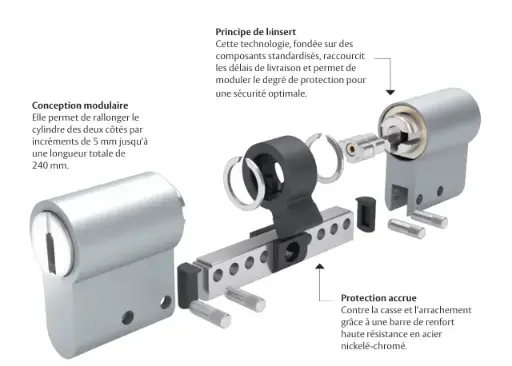 Principe de l›insert
Cette technologie, fondée sur des composants standardisés, raccourcit les délais de livraison et permet de moduler le degré de protection pour une sécurité optimale.

Conception modulaire
Elle permet de rallonger le cylindre des deux côtés par incréments de 5 mm jusqu'à une longueur totale de 240 mm.

Protection accrue
Contre la casse et l'arrachement grâce à une barre de renfort haute résistance en acier nickelé-chromé.